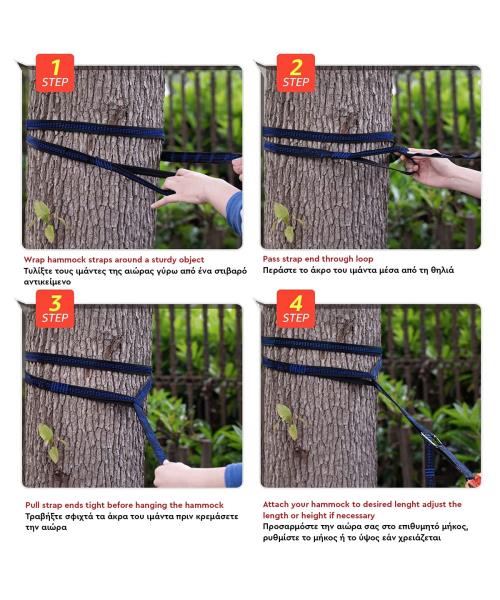 1
STEP

Wrap hammock straps around a sturdy object
Τυλίξτε τους ιμάντες της αιώρας γύρω από ένα στιβαρό αντικείμενο

2
STEP

Pass strap end through loop
Περάστε το άκρο του ιμάντα μέσα από τη θηλιά

3
STEP

Pull strap ends tight before hanging the hammock
Τραβήξτε σφιχτά τα άκρα του ιμάντα πριν κρεμάσετε την αιώρα

4
STEP

Attach your hammock to desired lenght adjust the length or height if necessary
Προσαρμόστε την αιώρα σας στο επιθυμητό μήκος, ρυθμίστε το μήκος ή το ύψος εάν χρειάζεται